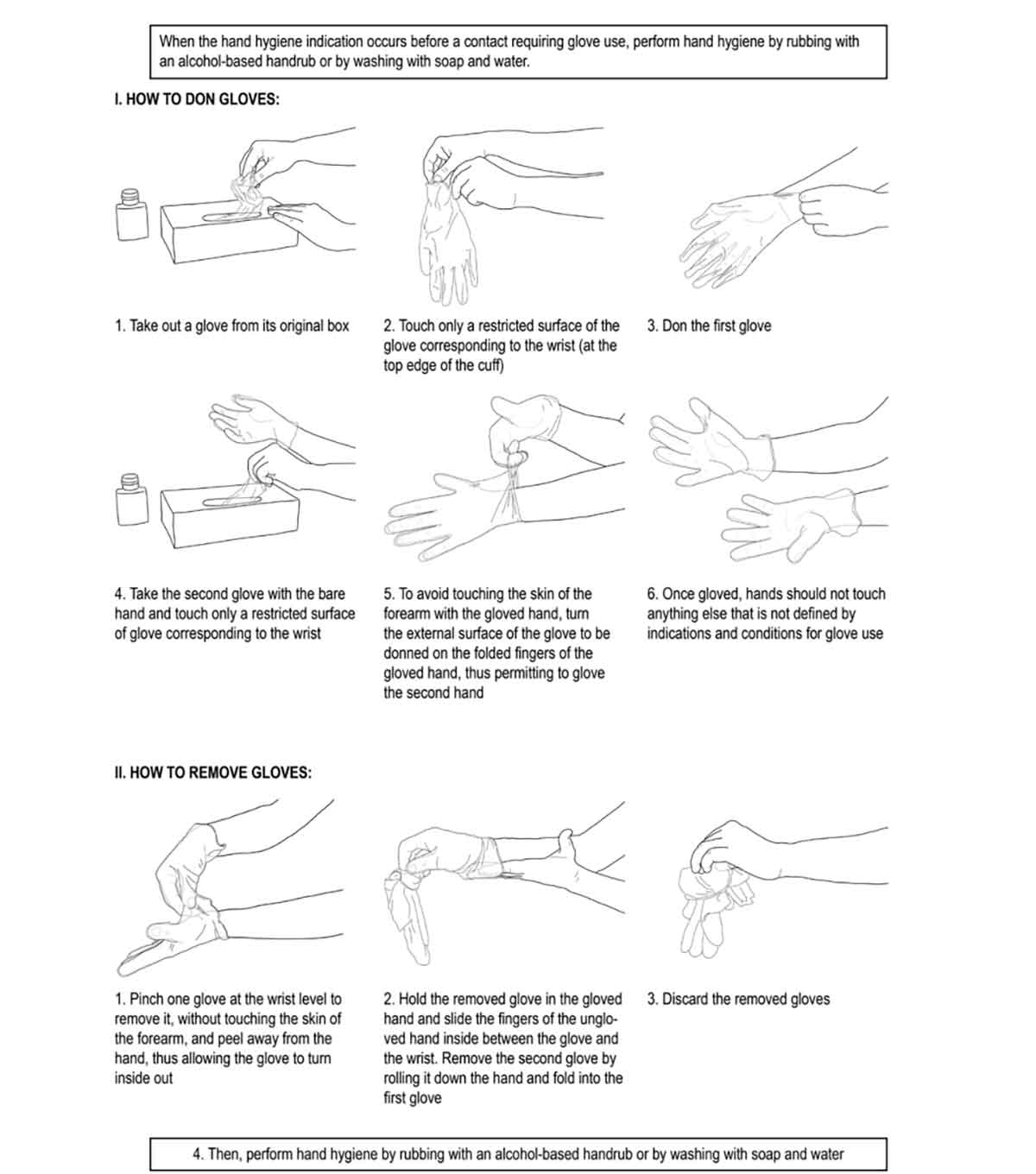 When the hand hygiene indication occurs before a contact requiring glove use, perform hand hygiene by rubbing with an alcohol-based handrub or by washing with soap and water.

I. HOW TO DON GLOVES:

1. Take out a glove from its original box

2. Touch only a restricted surface of the glove corresponding to the wrist (at the top edge of the cuff)

3. Don the first glove

4. Take the second glove with the bare hand and touch only a restricted surface of glove corresponding to the wrist

5. To avoid touching the skin of the forearm with the gloved hand, turn the external surface of the glove to be donned on the folded fingers of the gloved hand, thus permitting to glove the second hand

6. Once gloved, hands should not touch anything else that is not defined by indications and conditions for glove use

II. HOW TO REMOVE GLOVES:

1. Pinch one glove at the wrist level to remove it, without touching the skin of the forearm, and peel away from the hand, thus allowing the glove to turn inside out

2. Hold the removed glove in the gloved hand and slide the fingers of the ungloved hand inside between the glove and the wrist. Remove the second glove by rolling it down the hand and fold into the first glove

3. Discard the removed gloves

4. Then, perform hand hygiene by rubbing with an alcohol-based handrub or by washing with soap and water